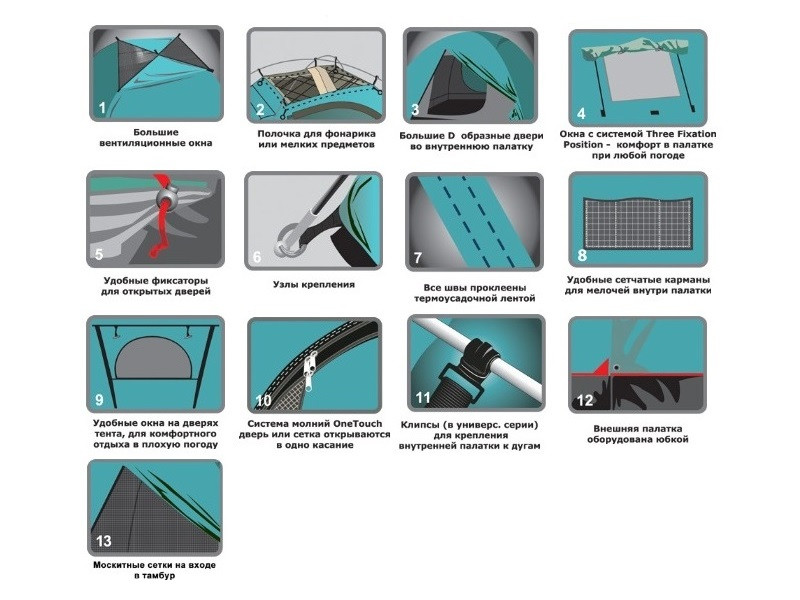 1
Большие вентиляционные окна

2
Полочка для фонарика или мелких предметов

3
Большие D образные двери во внутреннюю палатку

4
Окна с системой Three Fixation Position - комфорт в палатке при любой погоде

5
Удобные фиксаторы для открытых дверей

6
Узлы крепления

7
Все швы проклеены термоусадочной лентой

8
Удобные сетчатые карманы для мелочей внутри палатки

9
Удобные окна на дверях тента, для комфортного отдыха в плохую погоду

10
Система молний OneTouch дверь или сетка открываются в одно касание

11
Клипсы (в универс. серии) для крепления внутренней палатки к дугам

12
Внешняя палатка оборудована юбкой

13
Москитные сетки на входе в тамбур